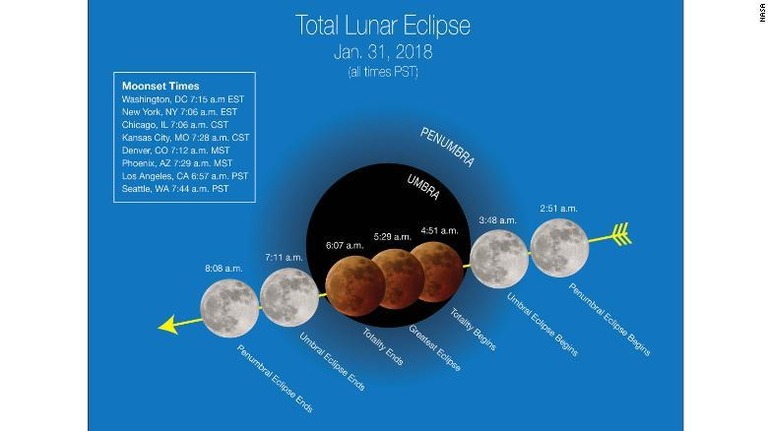 Total Lunar Eclipse
Jan. 31, 2018
(all times PST)

Moonset Times
Washington, DC 7:15 a.m EST
New York, NY 7:06 a.m. EST
Chicago, IL 7:06 a.m. CST
Kansas City, MO 7:28 a.m. CST
Denver, CO 7:12 a.m. MST
Phoenix, AZ 7:29 a.m. MST
Los Angeles, CA 6:57 a.m. PST
Seattle, WA 7:44 a.m. PST

PENUMBRA
UMBRA

8:08 a.m.
7:11 a.m.
6:07 a.m.
5:29 a.m.
4:51 a.m.
3:48 a.m.
2:51 a.m.

Penumbral Eclipse Ends
Umbral Eclipse Ends
Totality Ends
Greatest Eclipse
Totality Begins
Umbral Eclipse Begins
Penumbral Eclipse Begins

NASA